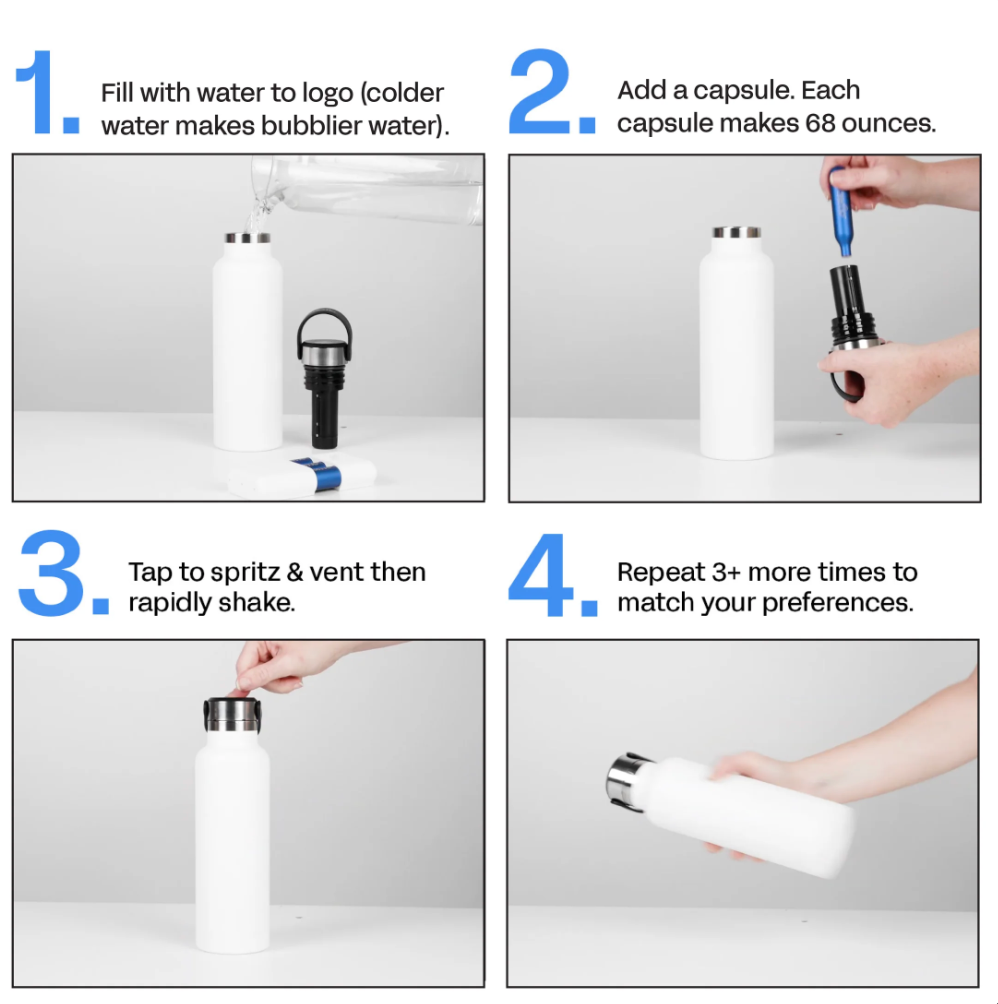 1. Fill with water to logo (colder water makes bubblier water).

2. Add a capsule. Each capsule makes 68 ounces.

3. Tap to spritz & vent then rapidly shake.

4. Repeat 3+ more times to match your preferences.