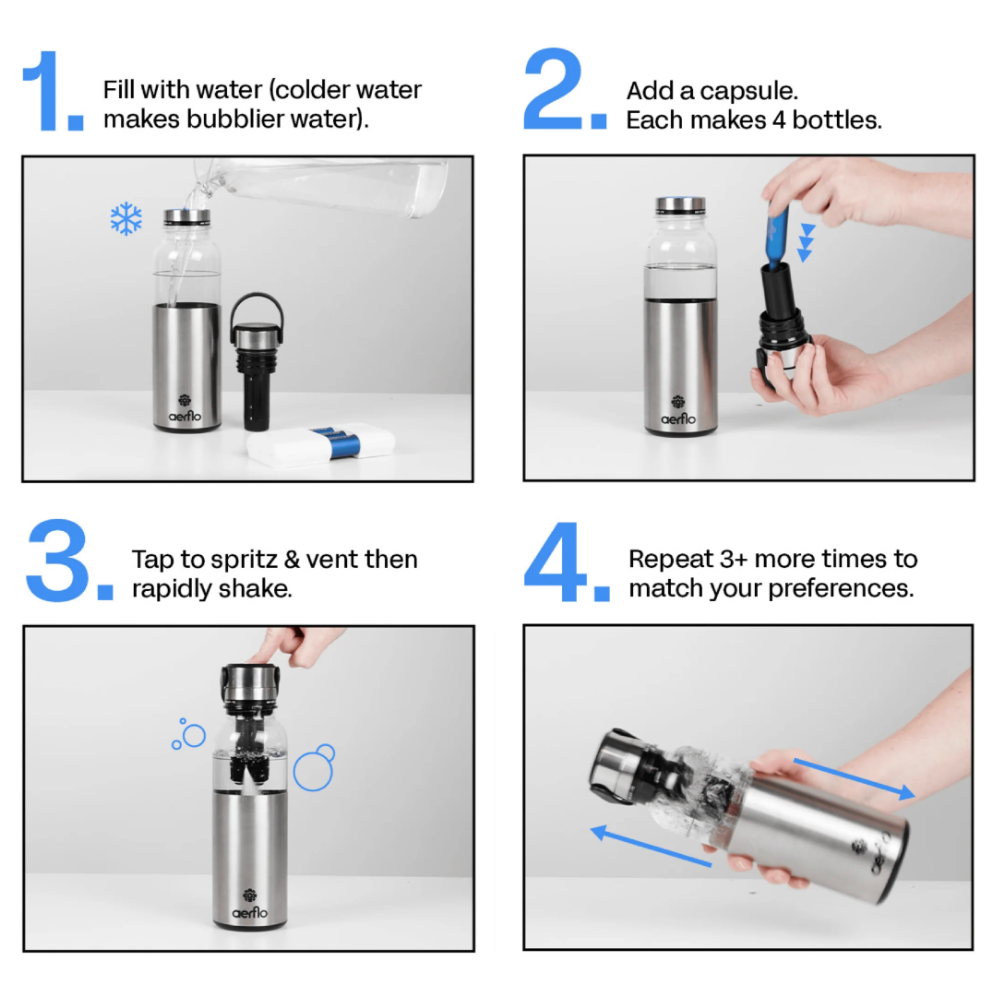 1. Fill with water (colder water makes bubblier water).

aerflo

2. Add a capsule. Each makes 4 bottles.

aerflo

3. Tap to spritz & vent then rapidly shake.

aerflo

4. Repeat 3+ more times to match your preferences.

aerflo