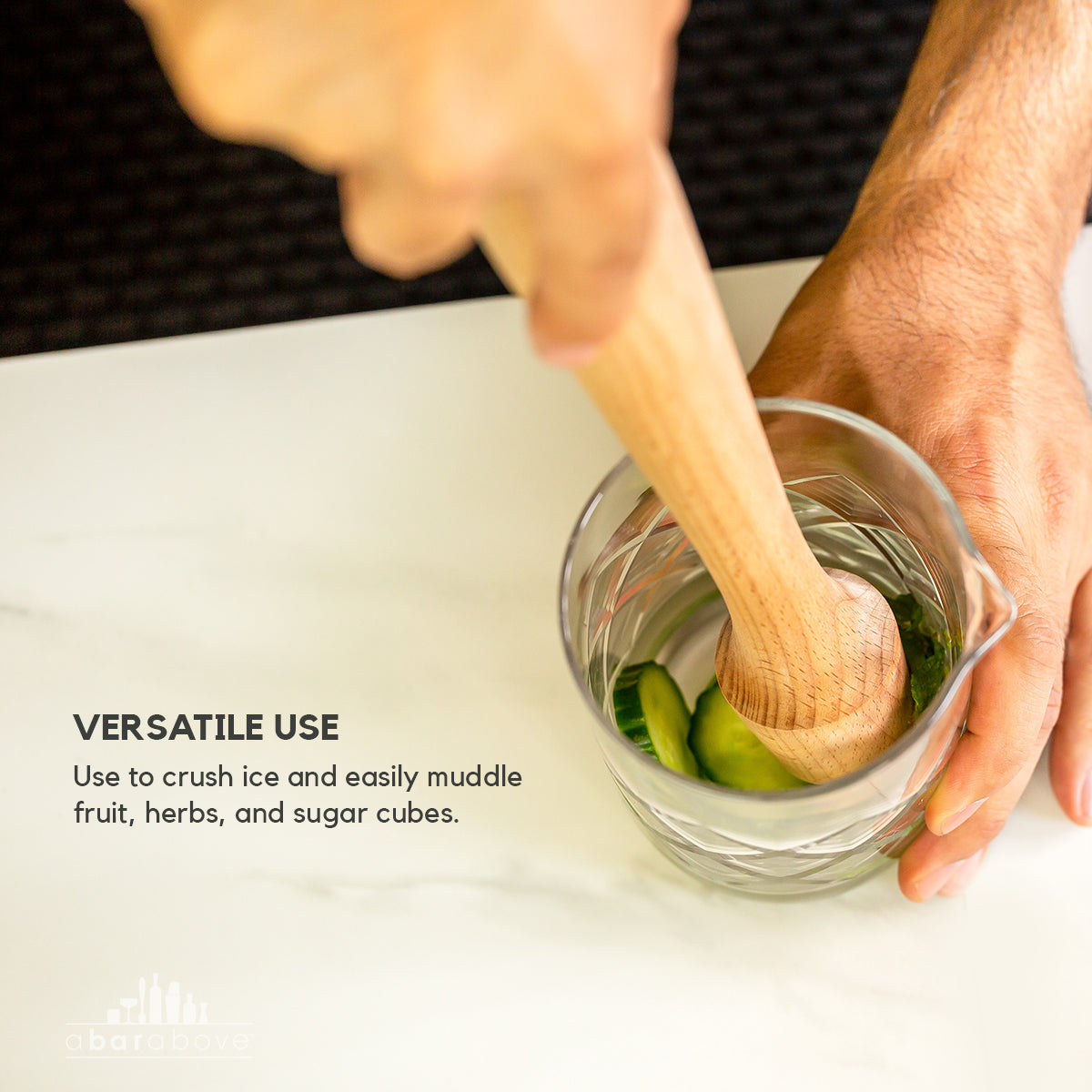 VERSATILE USE

Use to crush ice and easily muddle fruit, herbs, and sugar cubes.

abarabove