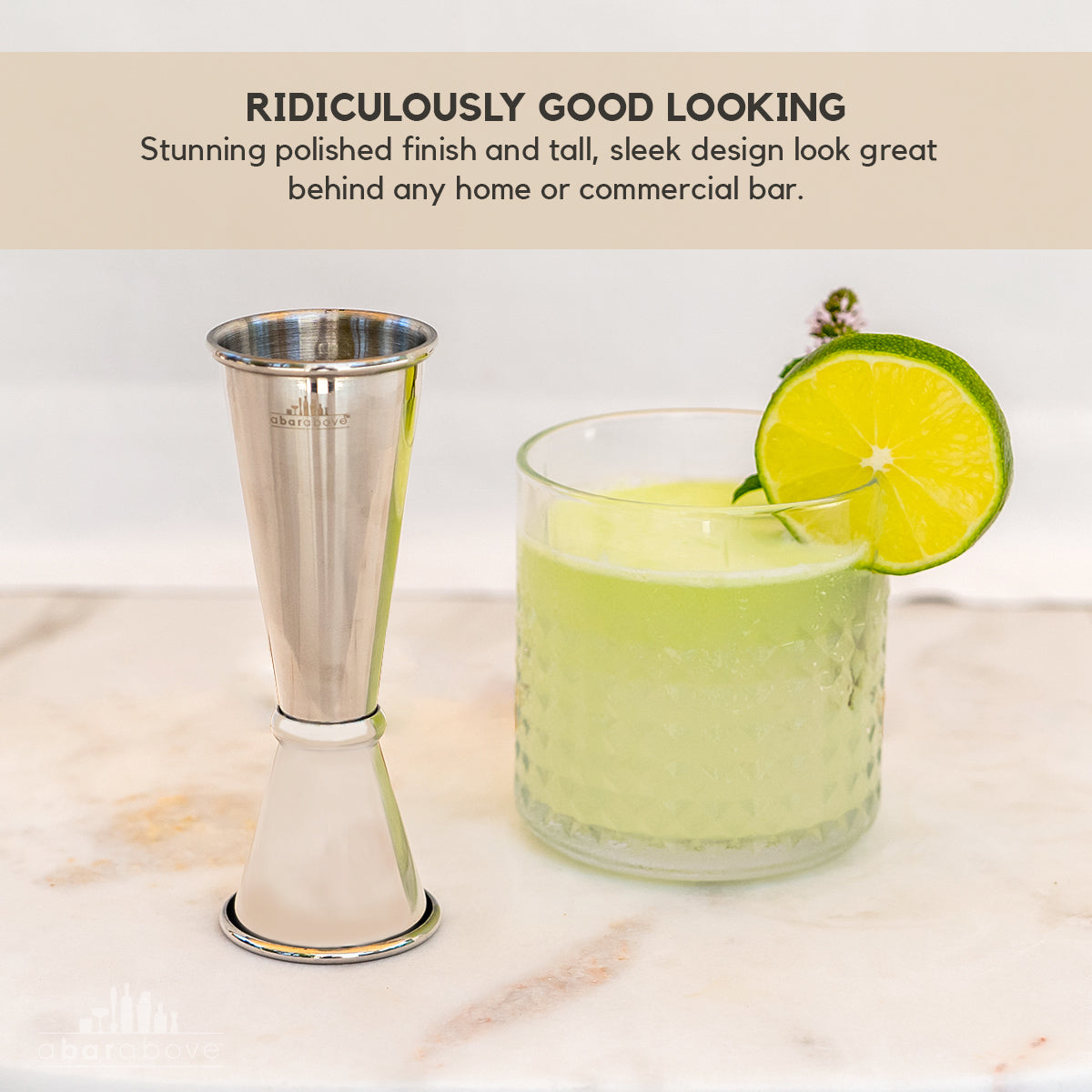 RIDICULOUSLY GOOD LOOKING
Stunning polished finish and tall, sleek design look great behind any home or commercial bar.

abarabove

abarabove