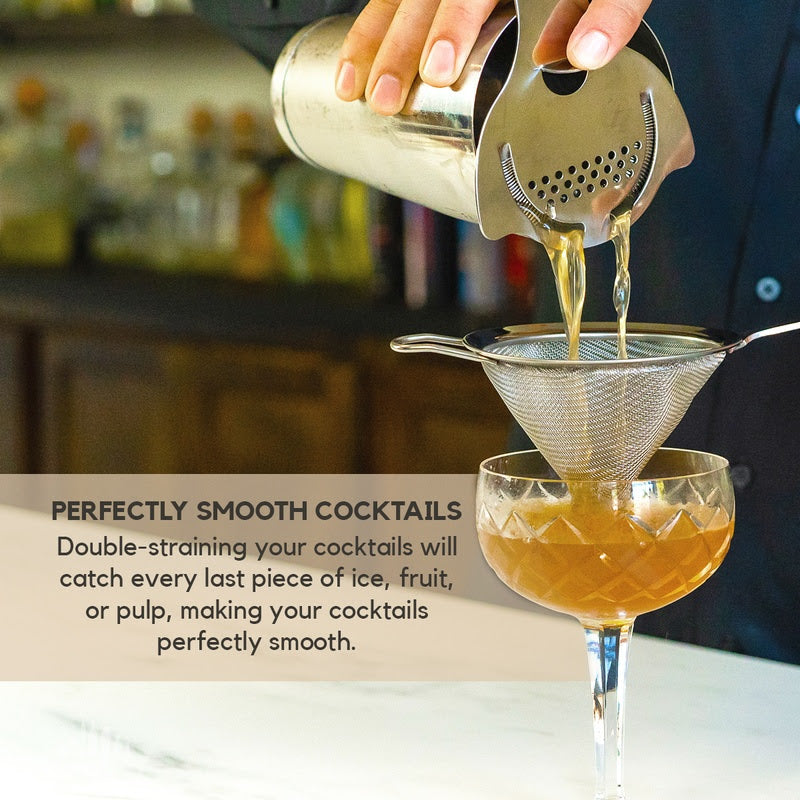 PERFECTLY SMOOTH COCKTAILS

Double-straining your cocktails will catch every last piece of ice, fruit, or pulp, making your cocktails perfectly smooth.