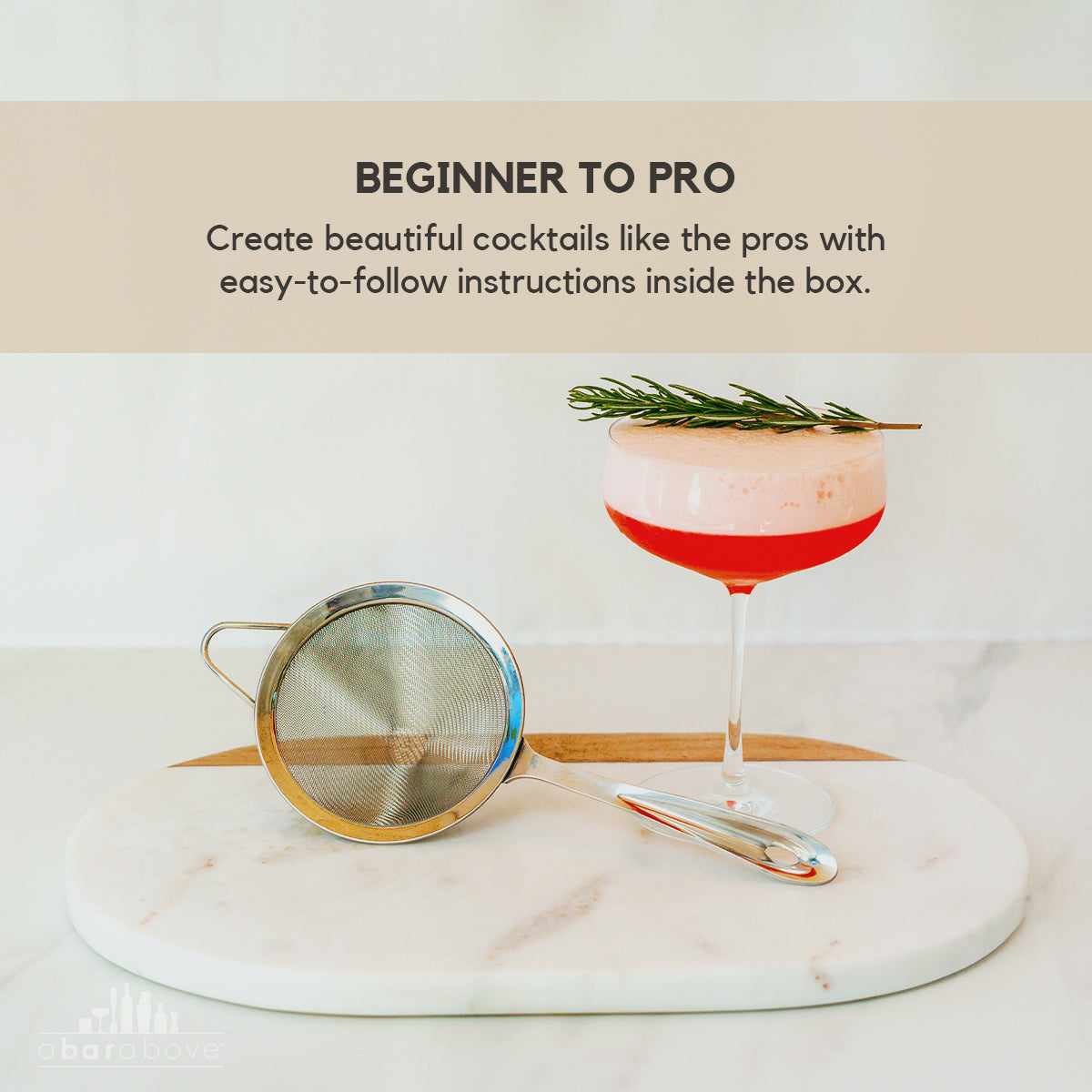 BEGINNER TO PRO

Create beautiful cocktails like the pros with easy-to-follow instructions inside the box.

abarabove