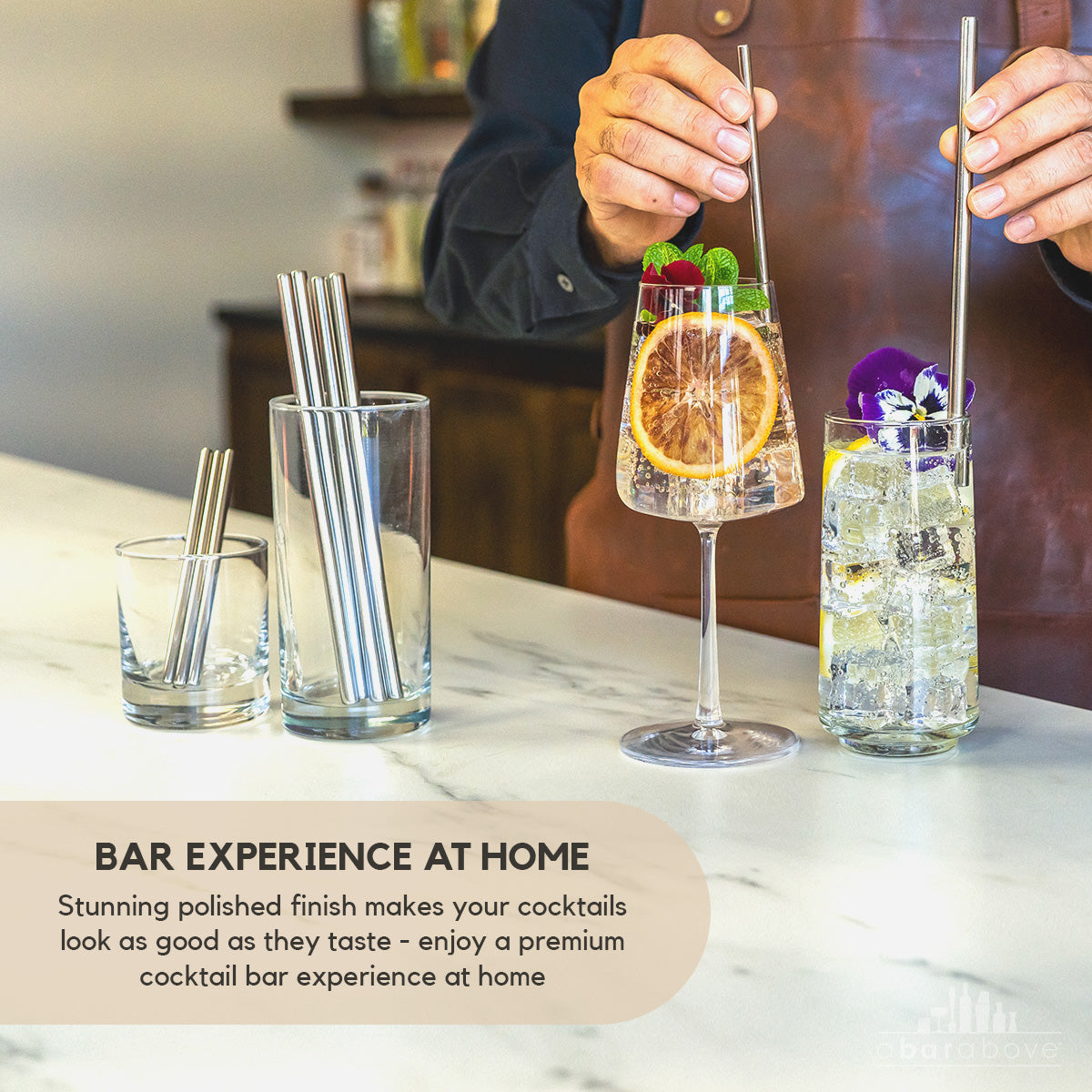 BAR EXPERIENCE AT HOME

Stunning polished finish makes your cocktails look as good as they taste - enjoy a premium cocktail bar experience at home

abarabove