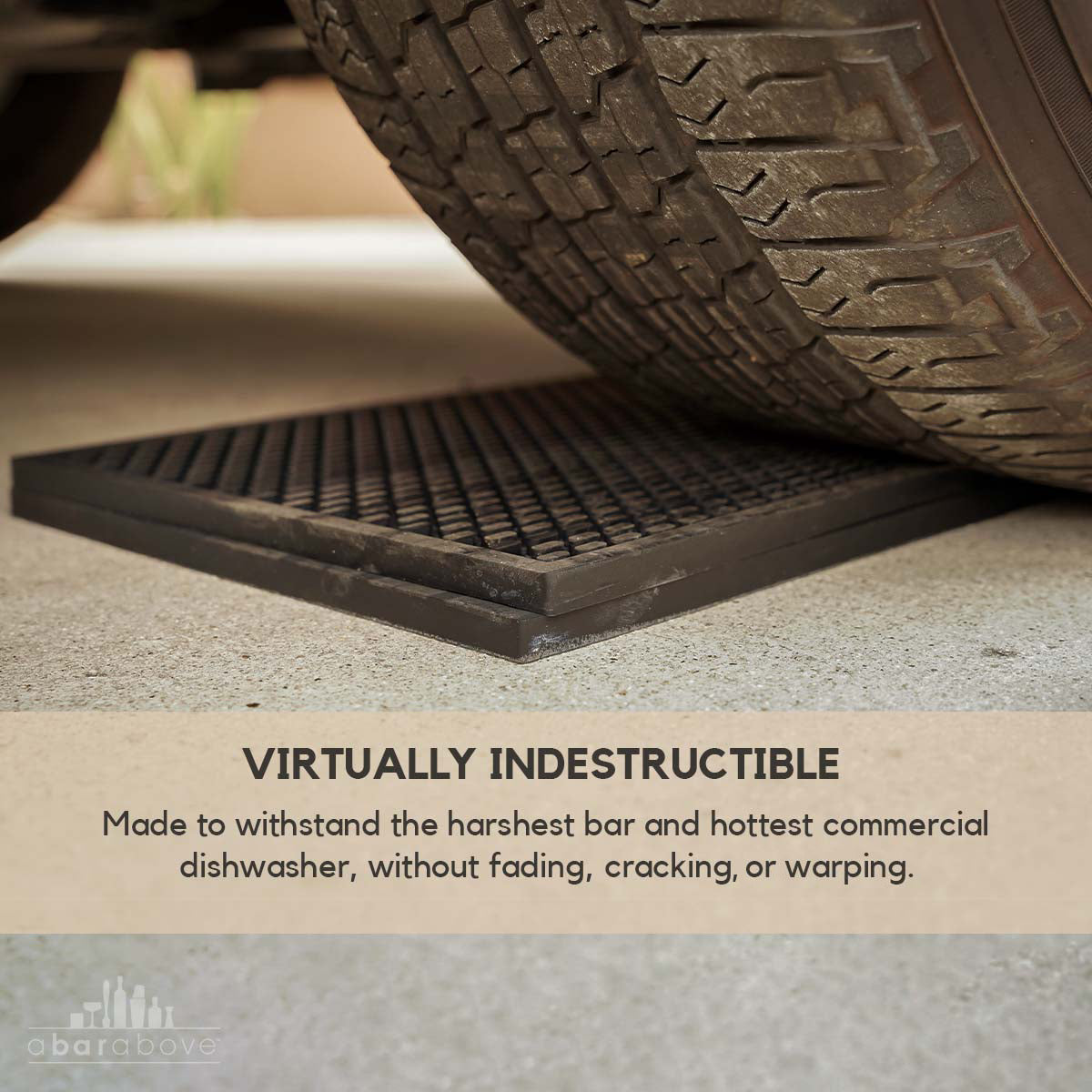 VIRTUALLY INDESTRUCTIBLE

Made to withstand the harshest bar and hottest commercial dishwasher, without fading, cracking, or warping.

abarabove