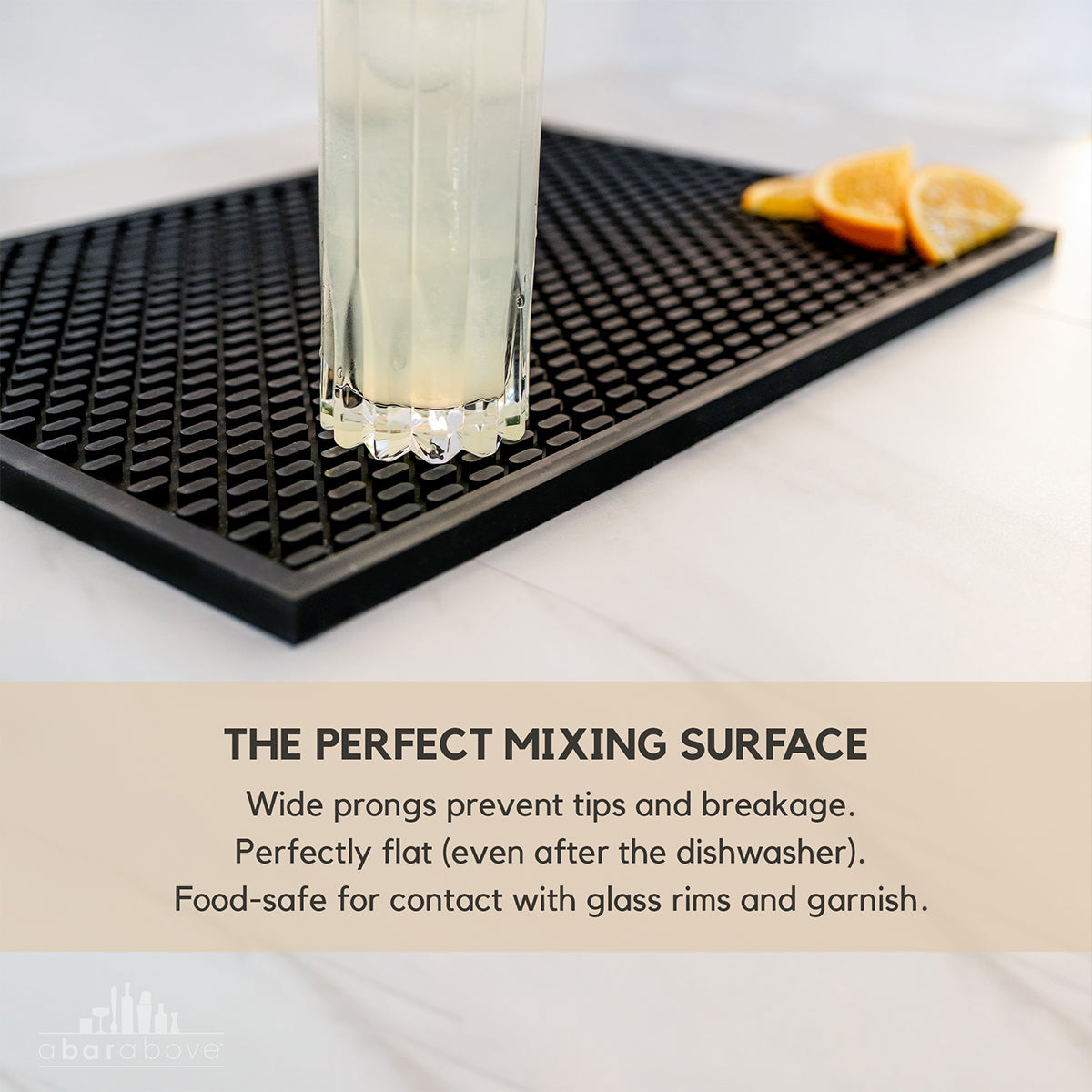 THE PERFECT MIXING SURFACE

Wide prongs prevent tips and breakage.
Perfectly flat (even after the dishwasher).
Food-safe for contact with glass rims and garnish.

abarabove