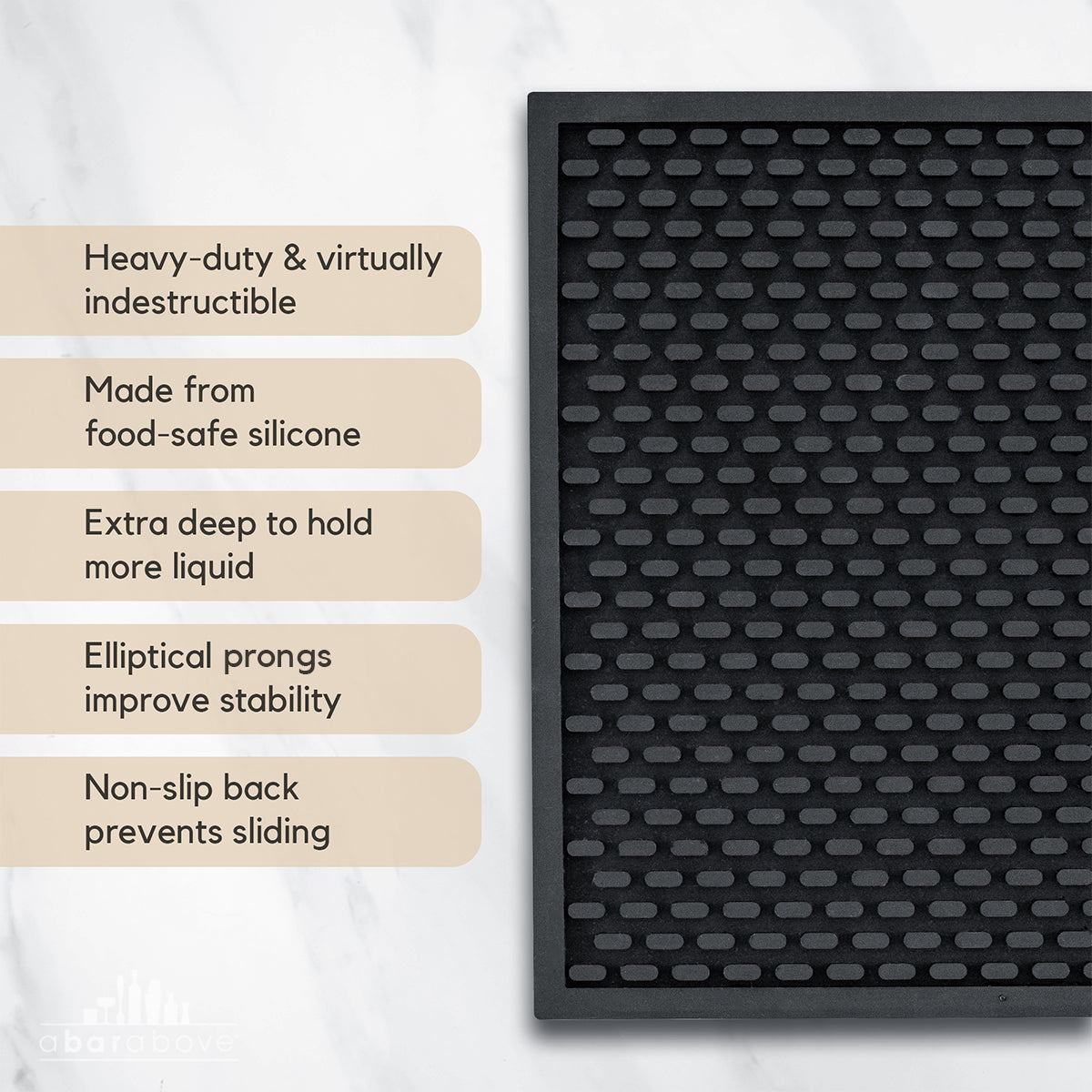 Heavy-duty & virtually indestructible

Made from food-safe silicone

Extra deep to hold more liquid

Elliptical prongs improve stability

Non-slip back prevents sliding

abarabove