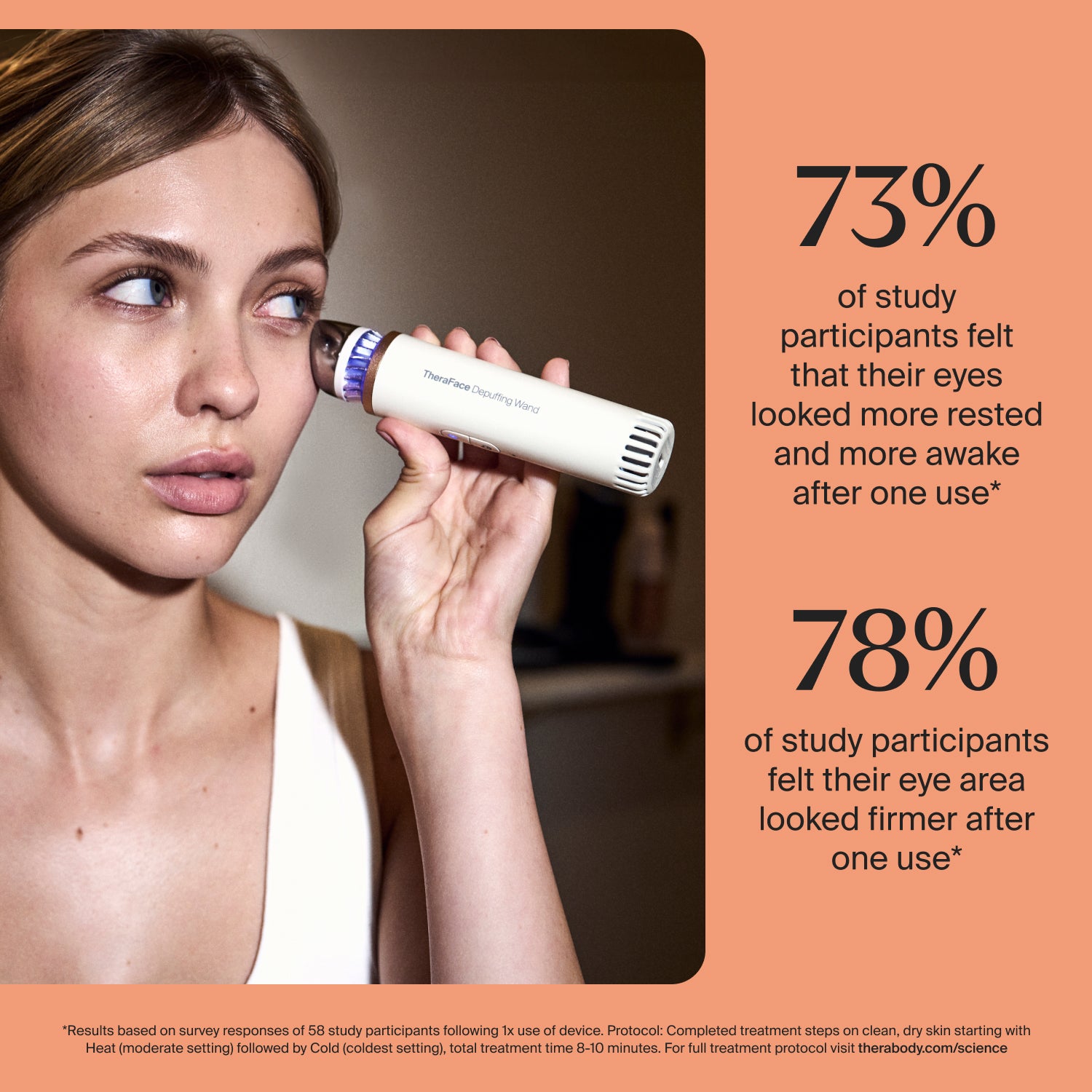 TheraFace Depuffing Wand

73%

of study participants felt that their eyes looked more rested and more awake after one use*

78%

of study participants felt their eye area looked firmer after one use*

*Results based on survey responses of 58 study participants following 1x use of device. Protocol: Completed treatment steps on clean, dry skin starting with Heat (moderate setting) followed by Cold (coldest setting), total treatment time 8-10 minutes. For full treatment protocol visit therabody.com/science