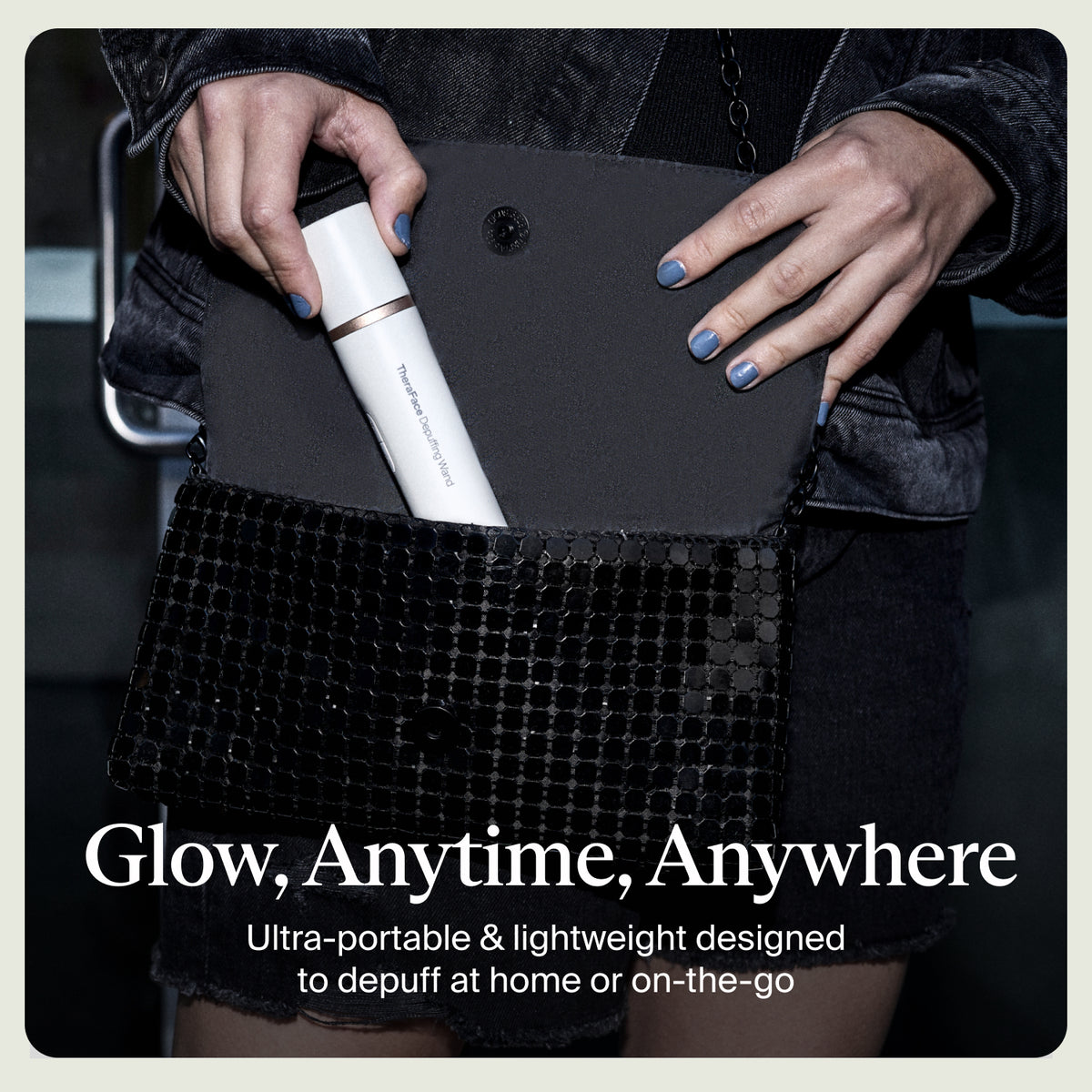 TheraFace Depuffing Wand

Glow, Anytime, Anywhere

Ultra-portable & lightweight designed to depuff at home or on-the-go