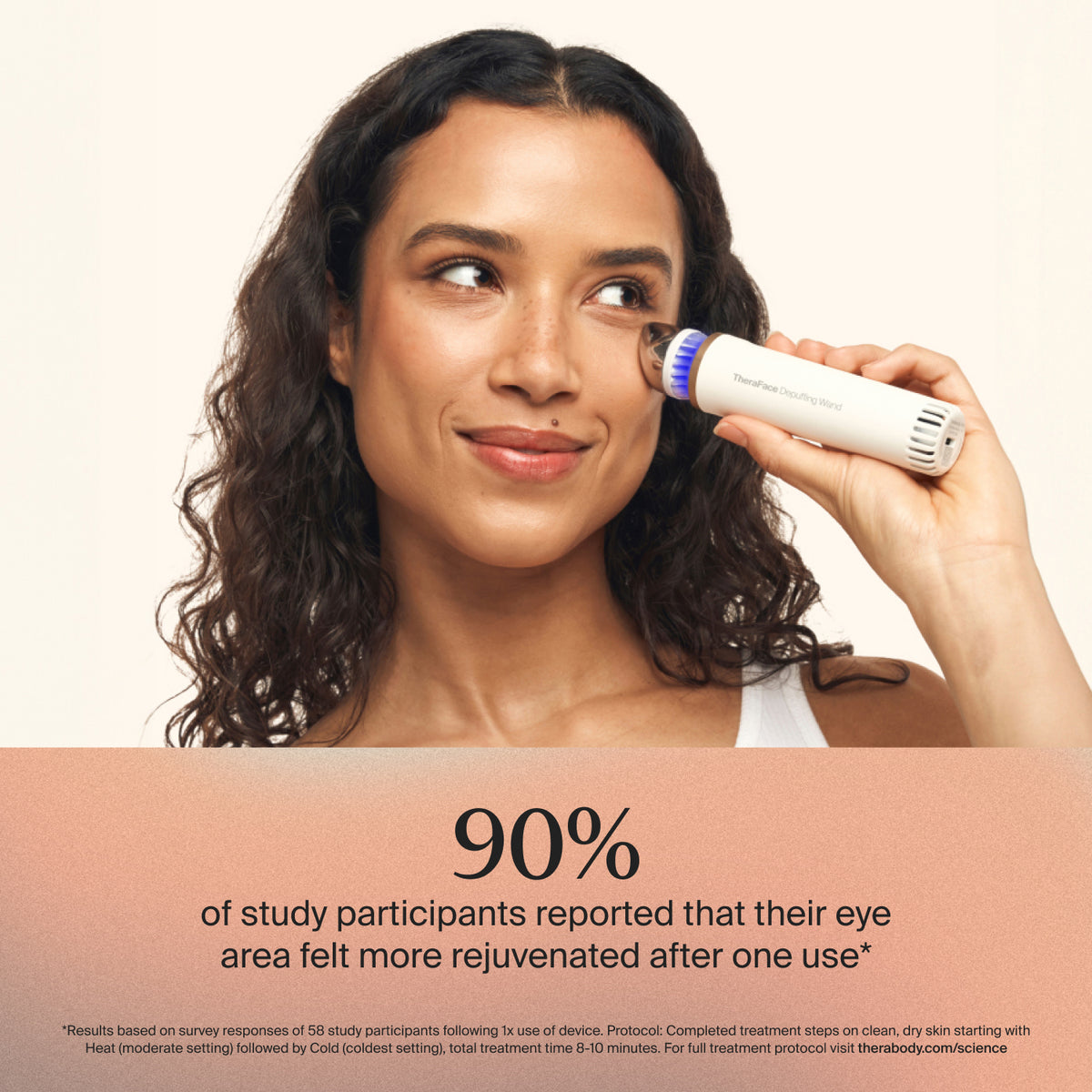 TheraFace Depuffing Wand

90%

of study participants reported that their eye area felt more rejuvenated after one use*

*Results based on survey responses of 58 study participants following 1x use of device. Protocol: Completed treatment steps on clean, dry skin starting with Heat (moderate setting) followed by Cold (coldest setting), total treatment time 8-10 minutes. For full treatment protocol visit therabody.com/science